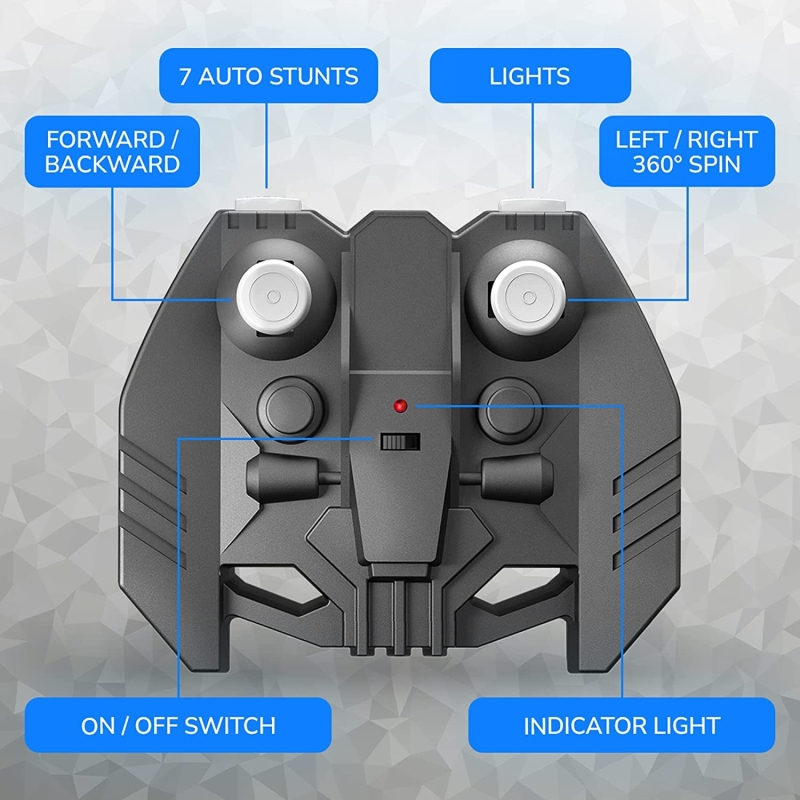 7 AUTO STUNTS

LIGHTS

FORWARD / BACKWARD

LEFT / RIGHT 360° SPIN

ON / OFF SWITCH

INDICATOR LIGHT